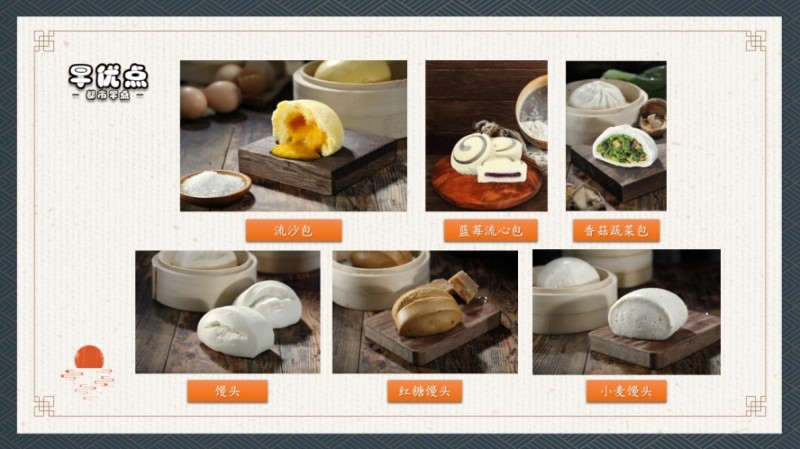 早优点
— 都市早点 —

流沙包

蓝莓流心包

香菇蔬菜包

馒头

红糖馒头

小麦馒头