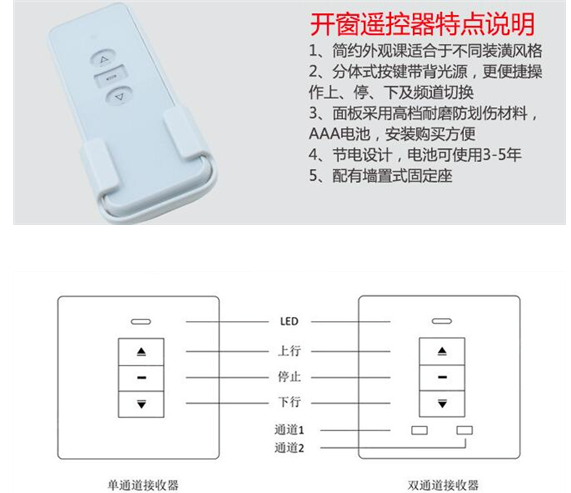 开窗遥控器特点说明

1、简约外观课适合于不同装潢风格

2、分体式按键带背光源，更便捷操作上、停、下及频道切换

3、面板采用高档耐磨防划伤材料，AAA电池，安装购买方便

4、节电设计，电池可使用3-5年

5、配有墙置式固定座

LED

上行

停止

下行

通道1

通道2

单通道接收器

双通道接收器