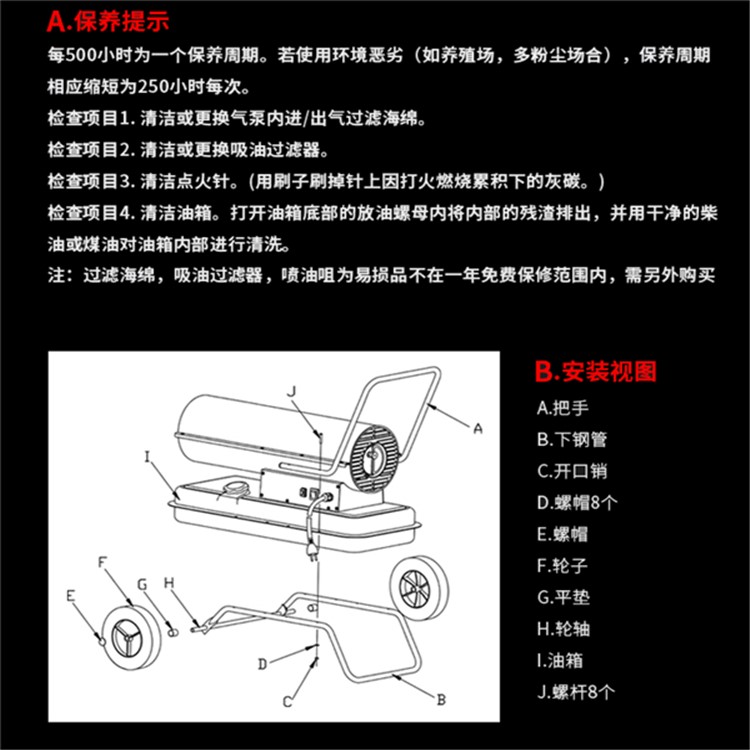 A.保养提示

每500小时为一个保养周期。若使用环境恶劣（如养殖场，多粉尘场合），保养周期相应缩短为250小时每次。

检查项目1. 清洁或更换气泵内进/出气过滤海绵。

检查项目2. 清洁或更换吸油过滤器。

检查项目3. 清洁点火针。(用刷子刷掉针上因打火燃烧累积下的灰碳。)

检查项目4. 清洁油箱。打开油箱底部的放油螺母内将内部的残渣排出，并用干净的柴油或煤油对油箱内部进行清洗。

注：过滤海绵，吸油过滤器，喷油咀为易损品不在一年免费保修范围内，需另外购买

J
A
I
F
G
H
E
D
C
B

B.安装视图

A.把手
B.下钢管
C.开口销
D.螺帽8个
E.螺帽
F.轮子
G.平垫
H.轮轴
I.油箱
J.螺杆8个